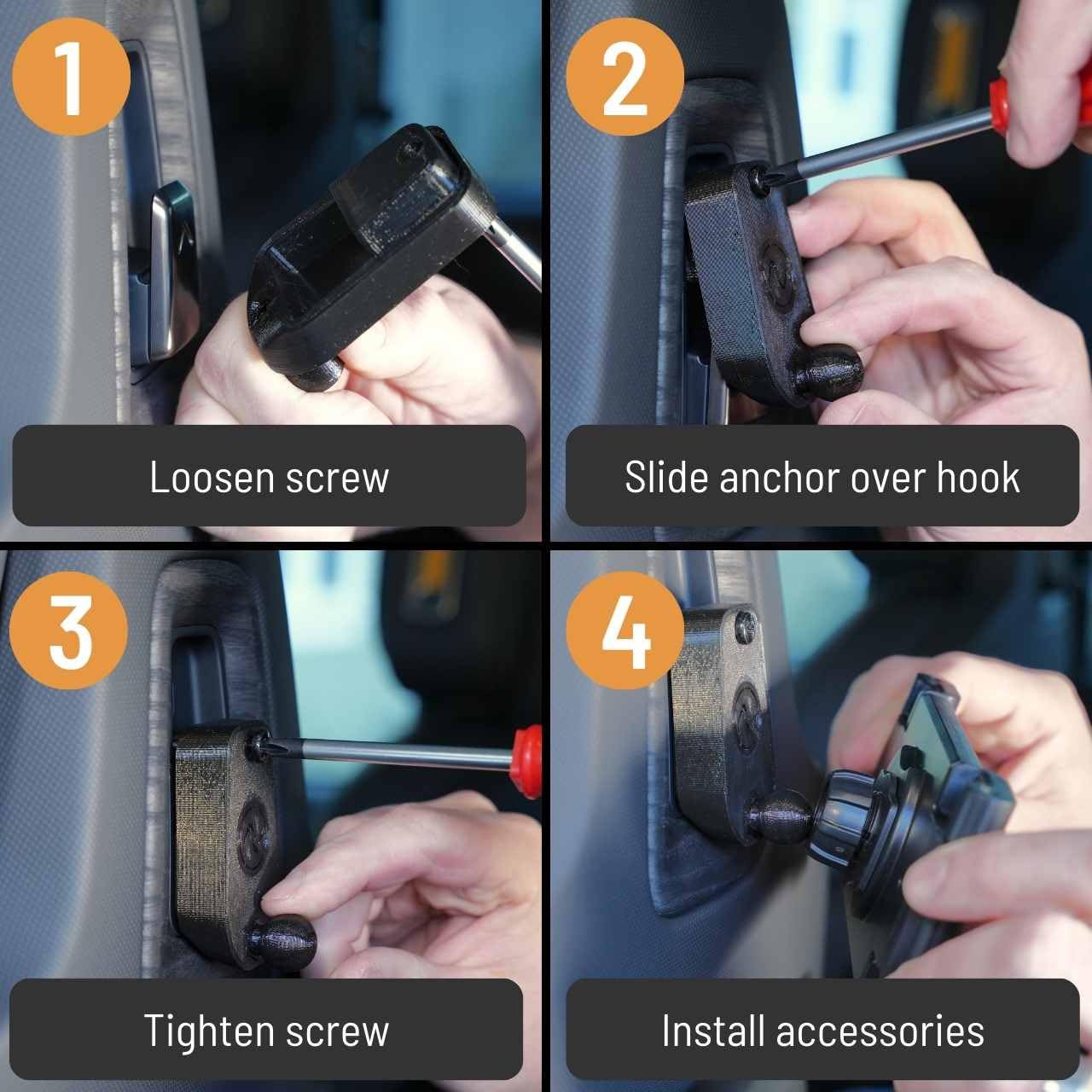 1
Loosen screw

2
Slide anchor over hook

3
Tighten screw

4
Install accessories